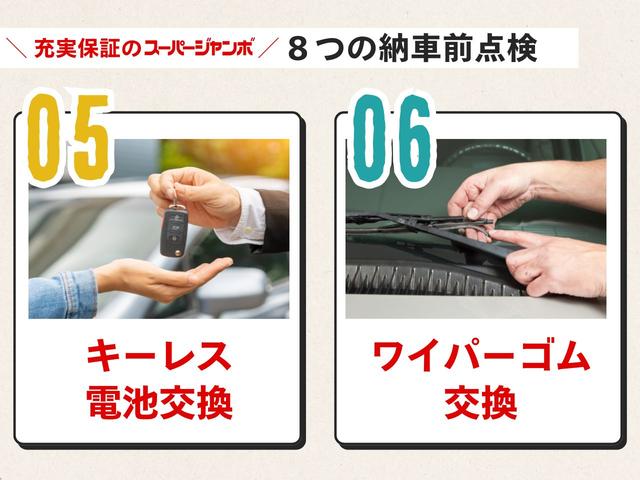 ＼ 充実保証のスーパージャンボ ／ ８つの納車前点検

05

キーレス
電池交換

06

ワイパーゴム
交換