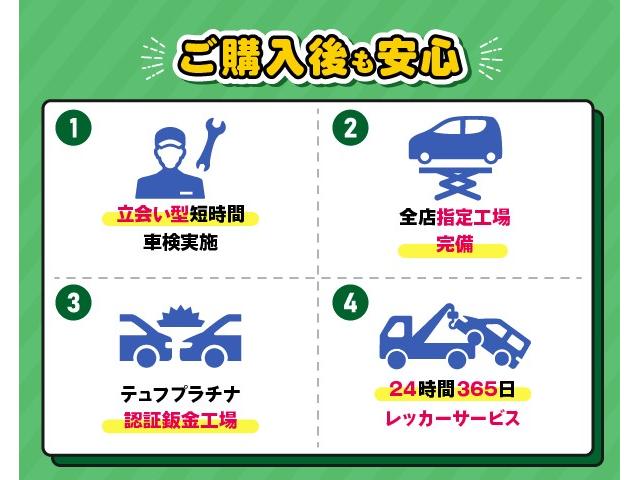 ご購入後も安心

1
立会い型短時間
車検実施

2
全店指定工場
完備

3
テュフプラチナ
認証鈑金工場

4
24時間365日
レッカーサービス