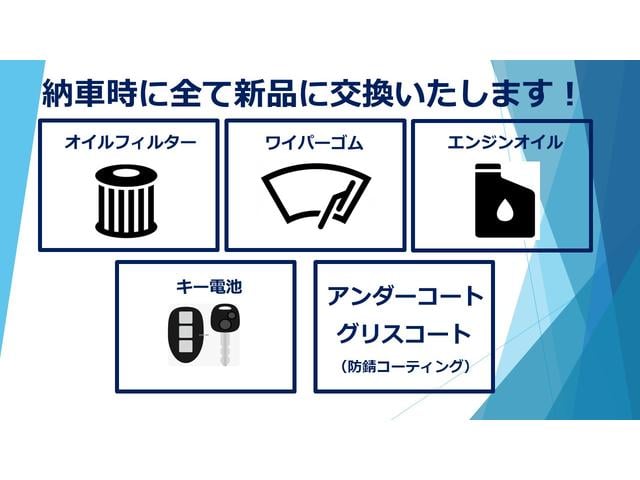 納車時に全て新品に交換いたします！

オイルフィルター

ワイパーゴム

エンジンオイル

キー電池

アンダーコート
グリスコート
（防錆コーティング）