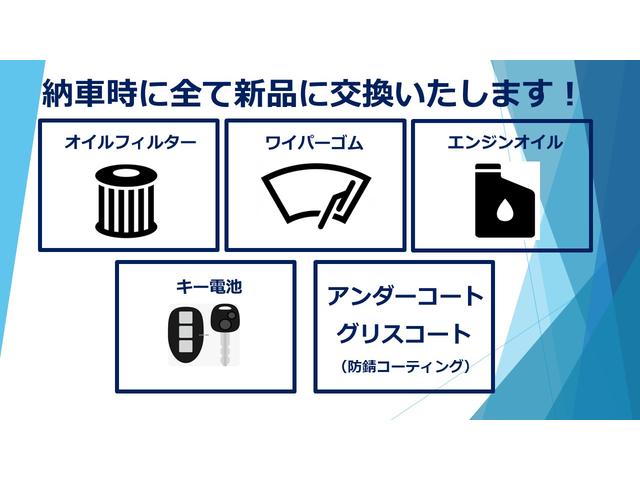 納車時に全て新品に交換いたします！

オイルフィルター

ワイパーゴム

エンジンオイル

キー電池

アンダーコート
グリスコート
（防錆コーティング）